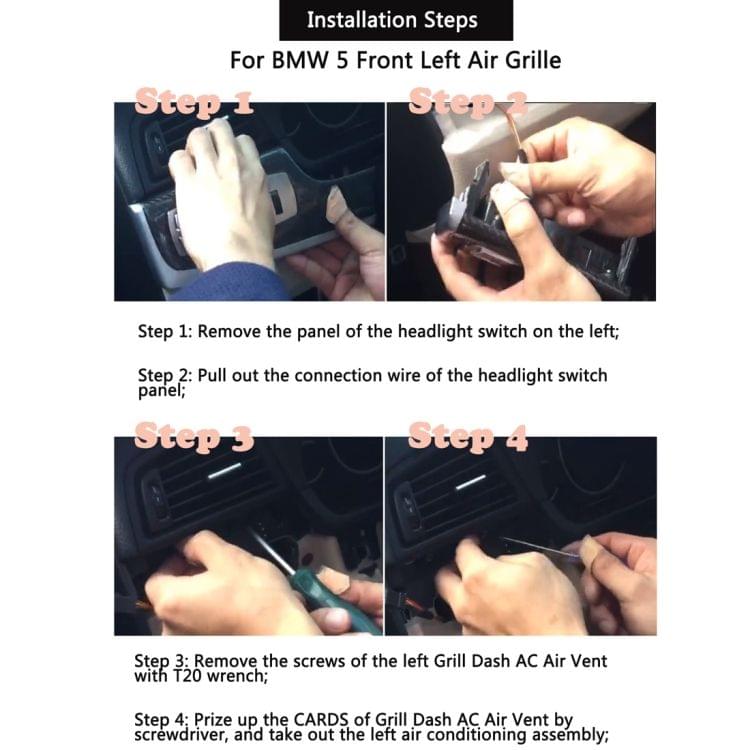 Installation Steps

For BMW 5 Front Left Air Grille

Step 1

Step 2

Step 1: Remove the panel of the headlight switch on the left;

Step 2: Pull out the connection wire of the headlight switch panel;

Step 3

Step 4

Step 3: Remove the screws of the left Grill Dash AC Air Vent with T20 wrench;

Step 4: Prize up the CARDS of Grill Dash AC Air Vent by screwdriver, and take out the left air conditioning assembly;