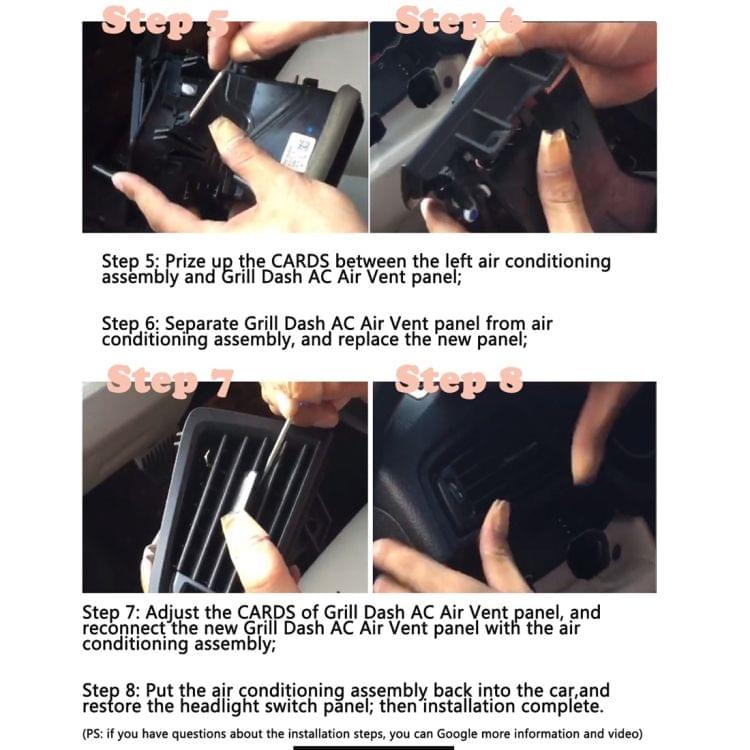 Step 5

Step 6

Step 5: Prize up the CARDS between the left air conditioning assembly and Grill Dash AC Air Vent panel;

Step 6: Separate Grill Dash AC Air Vent panel from air conditioning assembly, and replace the new panel;

Step 7

Step 8

Step 7: Adjust the CARDS of Grill Dash AC Air Vent panel, and reconnect the new Grill Dash AC Air Vent panel with the air conditioning assembly;

Step 8: Put the air conditioning assembly back into the car,and restore the headlight switch panel; then installation complete.

(PS: if you have questions about the installation steps, you can Google more information and video)