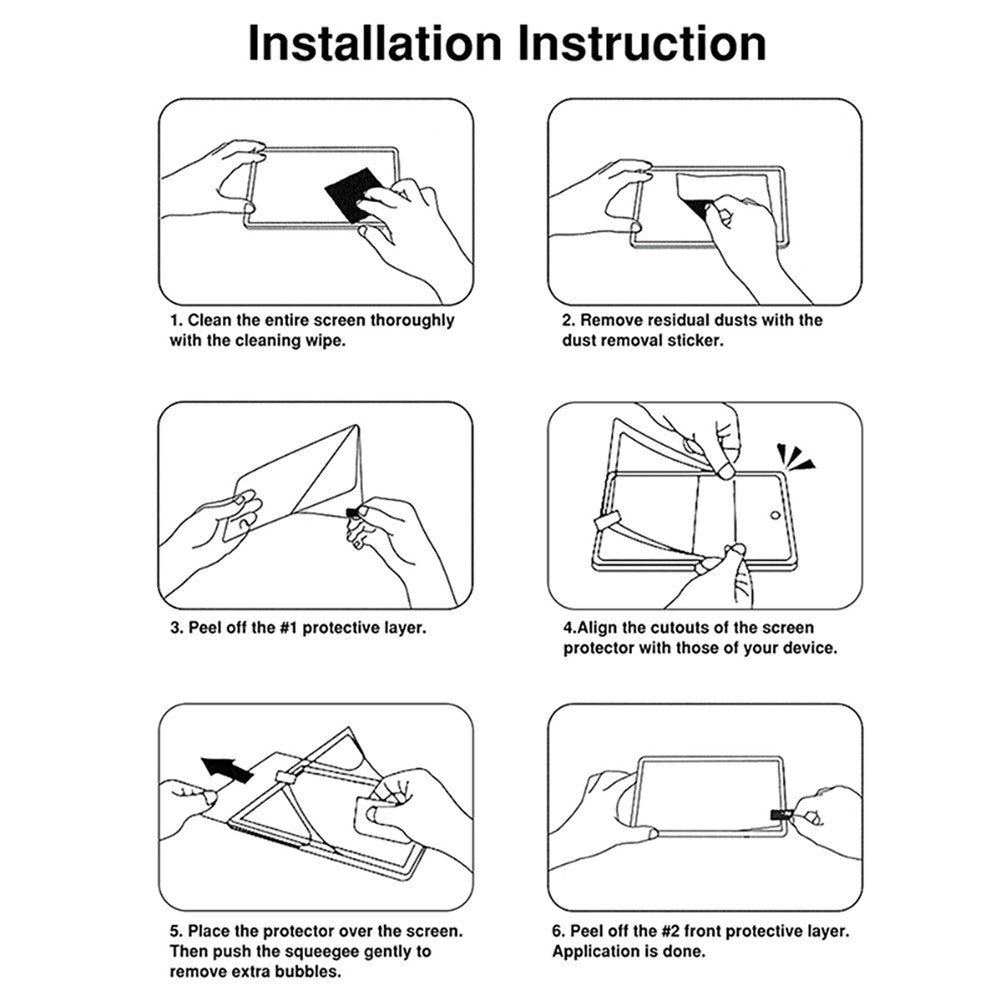 Installation Instruction

1. Clean the entire screen thoroughly with the cleaning wipe.

2. Remove residual dusts with the dust removal sticker.

3. Peel off the #1 protective layer.

4.Align the cutouts of the screen protector with those of your device.

5. Place the protector over the screen. Then push the squeegee gently to remove extra bubbles.

6. Peel off the #2 front protective layer. Application is done.