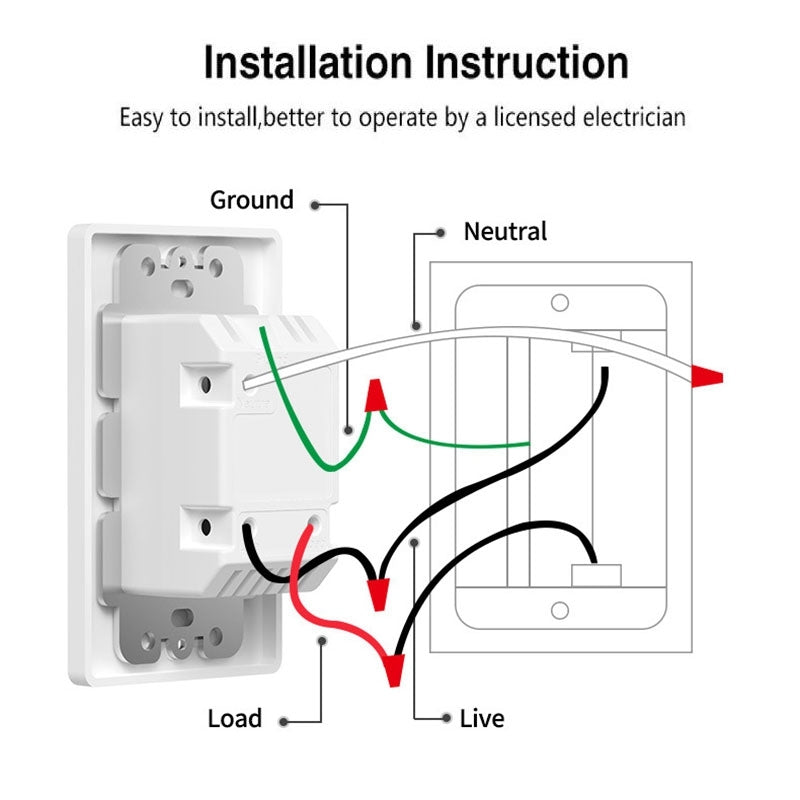 Installation Instruction

Easy to install,better to operate by a licensed electrician

Ground

Neutral

Load

Live