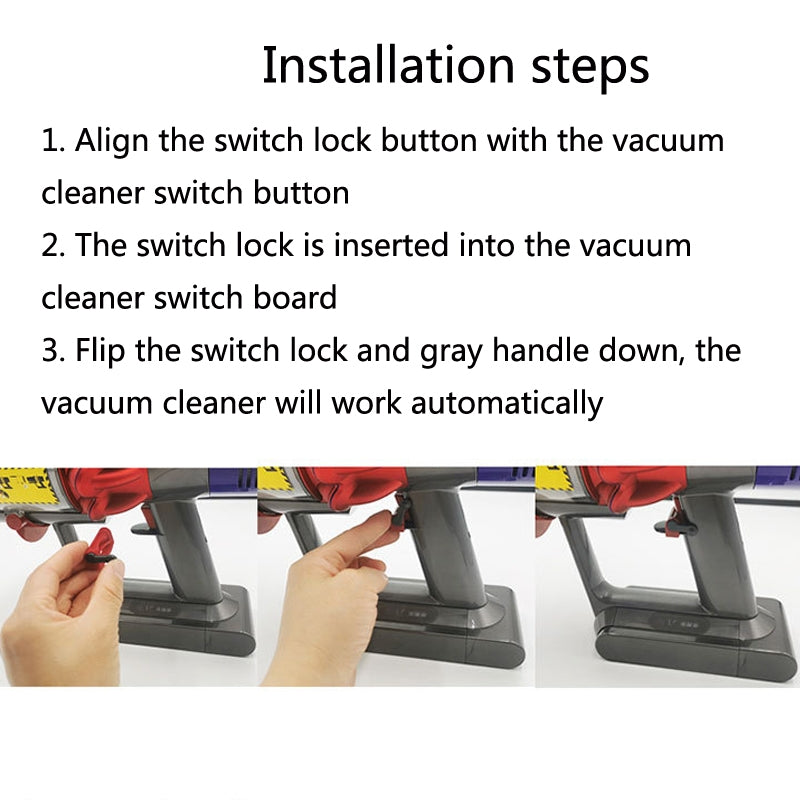 Installation steps

1. Align the switch lock button with the vacuum cleaner switch button
2. The switch lock is inserted into the vacuum cleaner switch board
3. Flip the switch lock and gray handle down, the vacuum cleaner will work automatically