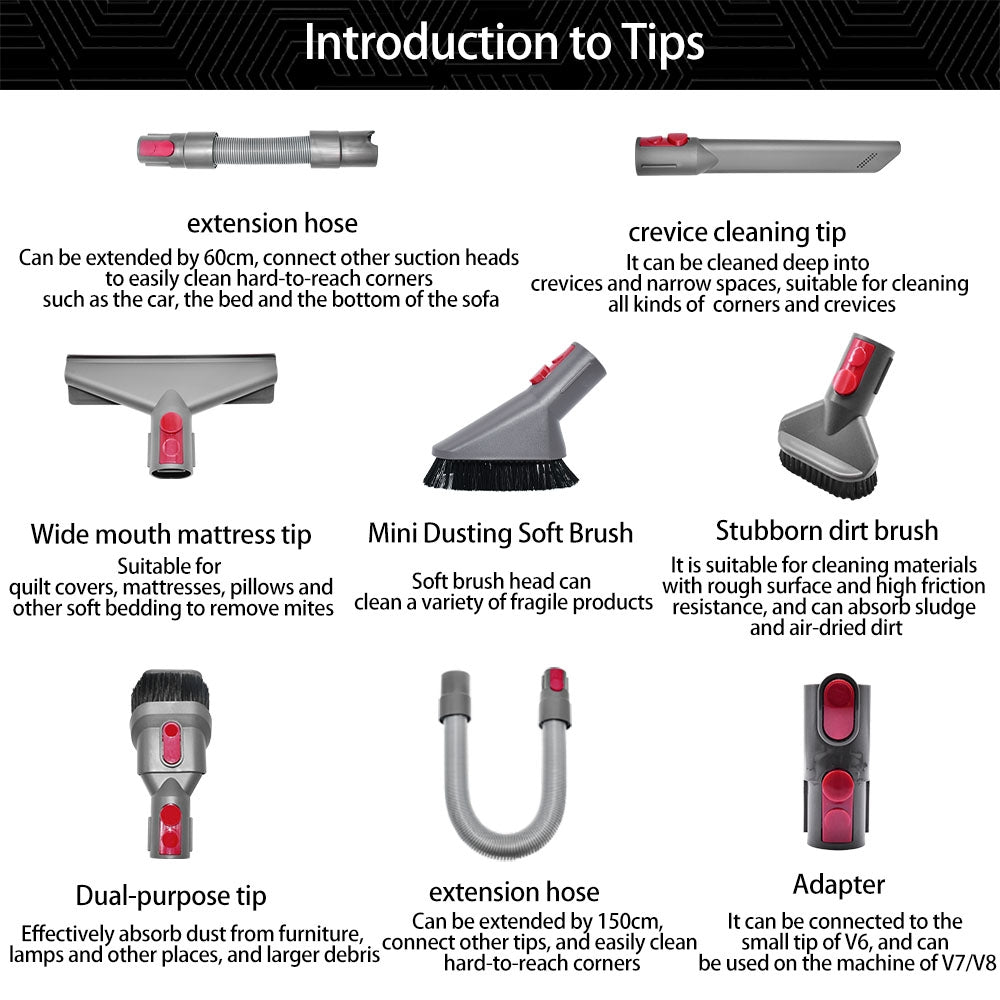 Introduction to Tips

extension hose
Can be extended by 60cm, connect other suction heads to easily clean hard-to-reach corners such as the car, the bed and the bottom of the sofa

crevice cleaning tip
It can be cleaned deep into crevices and narrow spaces, suitable for cleaning all kinds of corners and crevices

Wide mouth mattress tip
Suitable for quilt covers, mattresses, pillows and other soft bedding to remove mites

Mini Dusting Soft Brush
Soft brush head can clean a variety of fragile products

Stubborn dirt brush
It is suitable for cleaning materials with rough surface and high friction resistance, and can absorb sludge and air-dried dirt

Dual-purpose tip
Effectively absorb dust from furniture, lamps and other places, and larger debris

extension hose
Can be extended by 150cm, connect other tips, and easily clean hard-to-reach corners

Adapter
It can be connected to the small tip of V6, and can be used on the machine of V7/V8