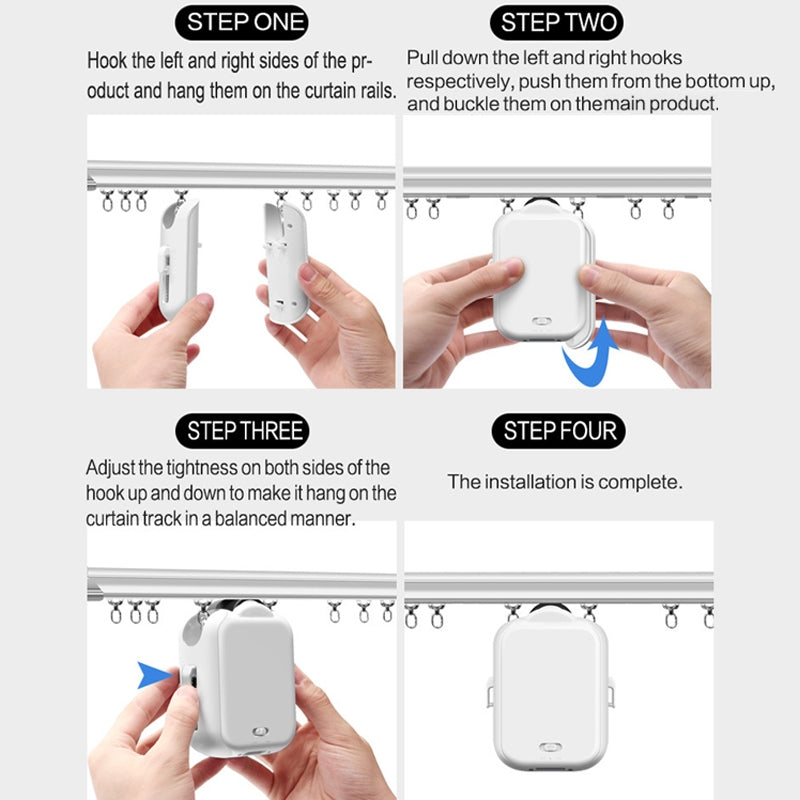 STEP ONE

Hook the left and right sides of the product and hang them on the curtain rails.

STEP TWO

Pull down the left and right hooks respectively, push them from the bottom up, and buckle them on themain product.

STEP THREE

Adjust the tightness on both sides of the hook up and down to make it hang on the curtain track in a balanced manner.

STEP FOUR

The installation is complete.