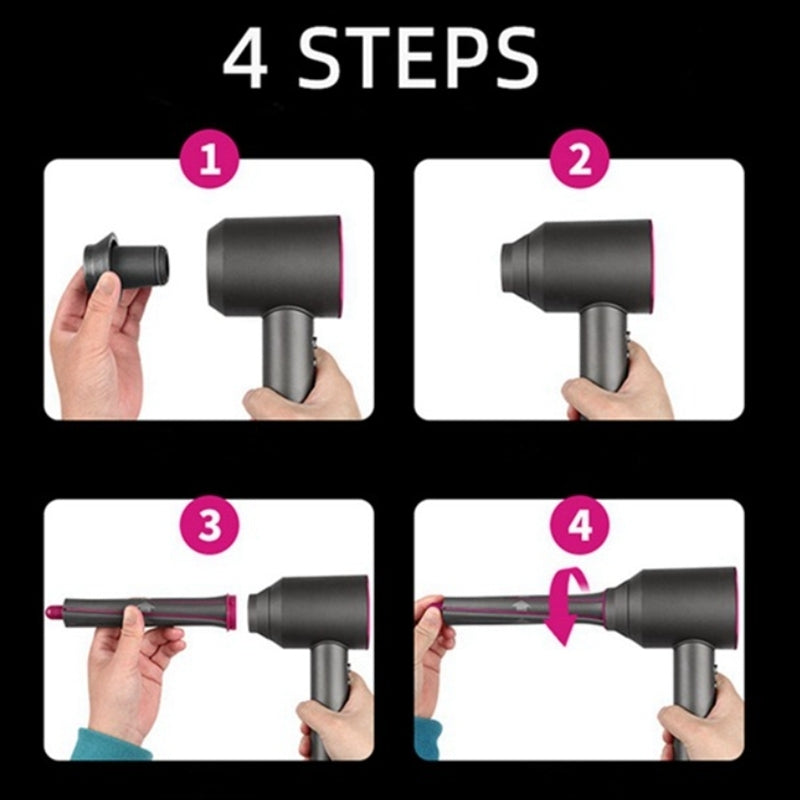 4 STEPS

1

2

3

4