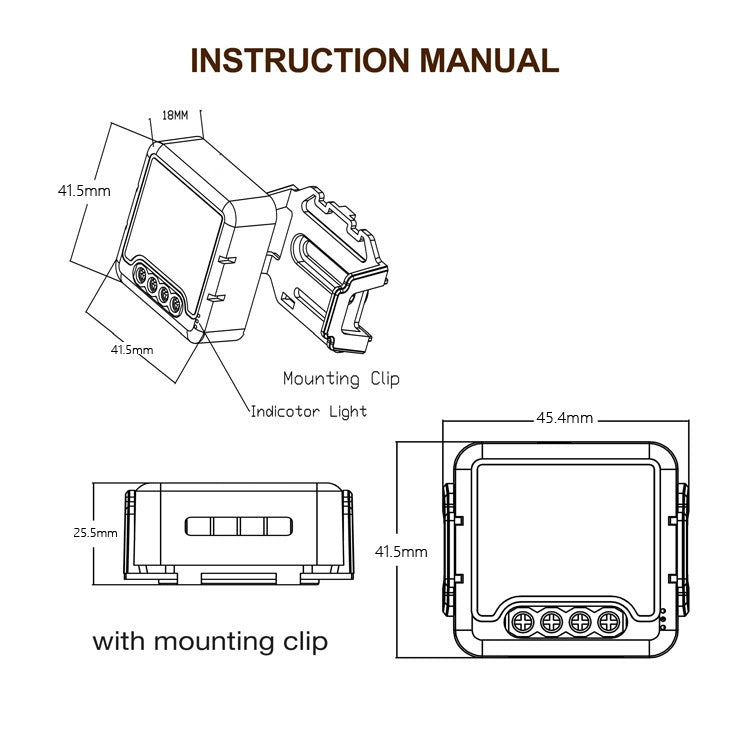 INSTRUCTION MANUAL

18MM

41.5mm

41.5mm

Mounting Clip

Indicotor Light

45.4mm

25.5mm

41.5mm

with mounting clip