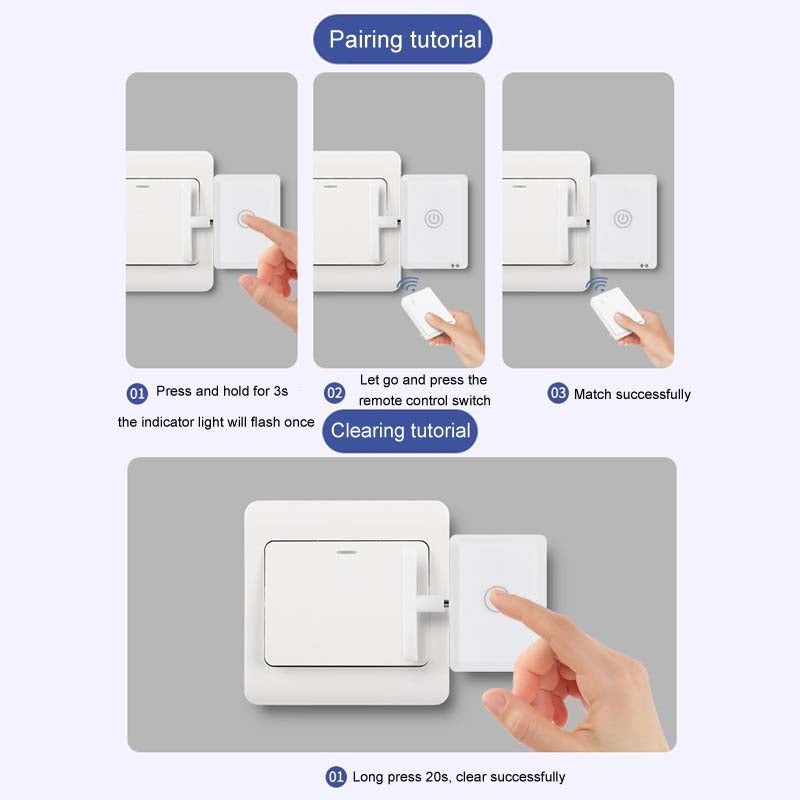 Pairing tutorial

01 Press and hold for 3s the indicator light will flash once

02 Let go and press the remote control switch

03 Match successfully

Clearing tutorial

01 Long press 20s, clear successfully