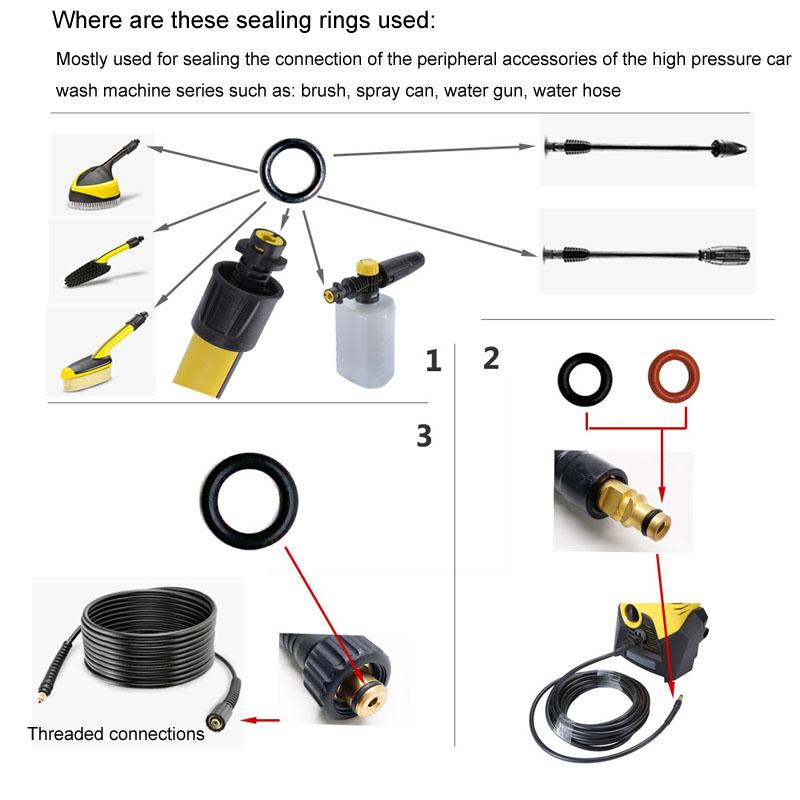 Where are these sealing rings used:

Mostly used for sealing the connection of the peripheral accessories of the high pressure car wash machine series such as: brush, spray can, water gun, water hose

1

2

3

Threaded connections