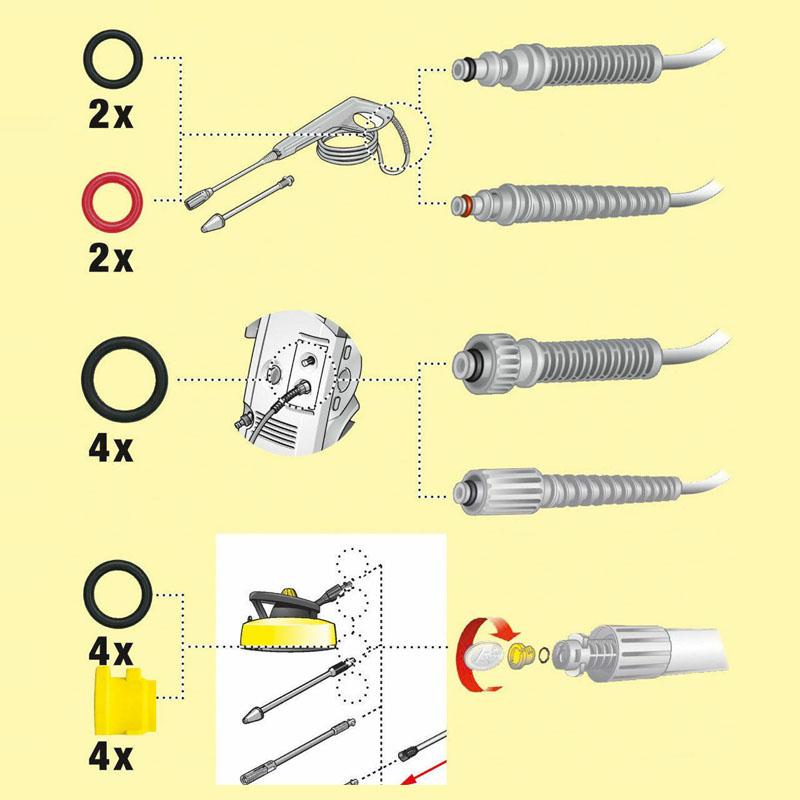 2x

2x

4x

4x

4x