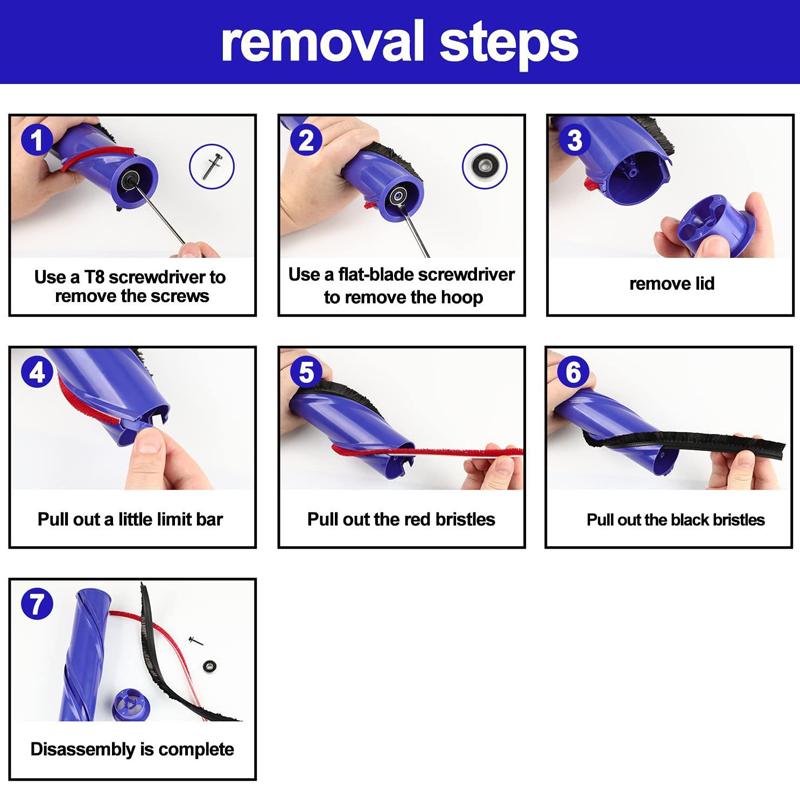 removal steps

1
Use a T8 screwdriver to remove the screws

2
Use a flat-blade screwdriver to remove the hoop

3
remove lid

4
Pull out a little limit bar

5
Pull out the red bristles

6
Pull out the black bristles

7
Disassembly is complete