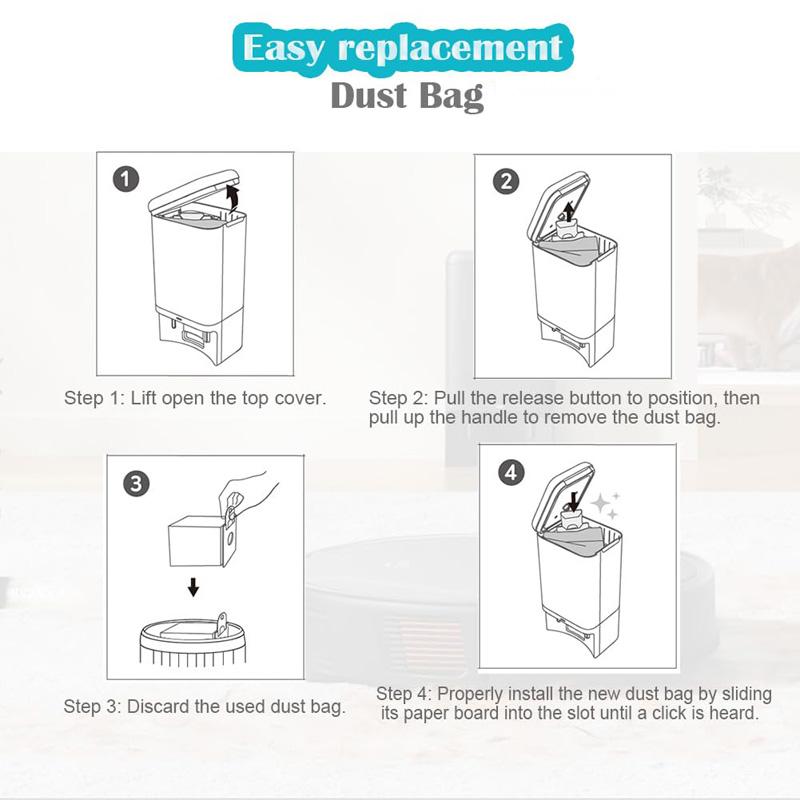 Easy replacement
Dust Bag

1

Step 1: Lift open the top cover.

2

Step 2: Pull the release button to position, then pull up the handle to remove the dust bag.

3

Step 3: Discard the used dust bag.

4

Step 4: Properly install the new dust bag by sliding its paper board into the slot until a click is heard.