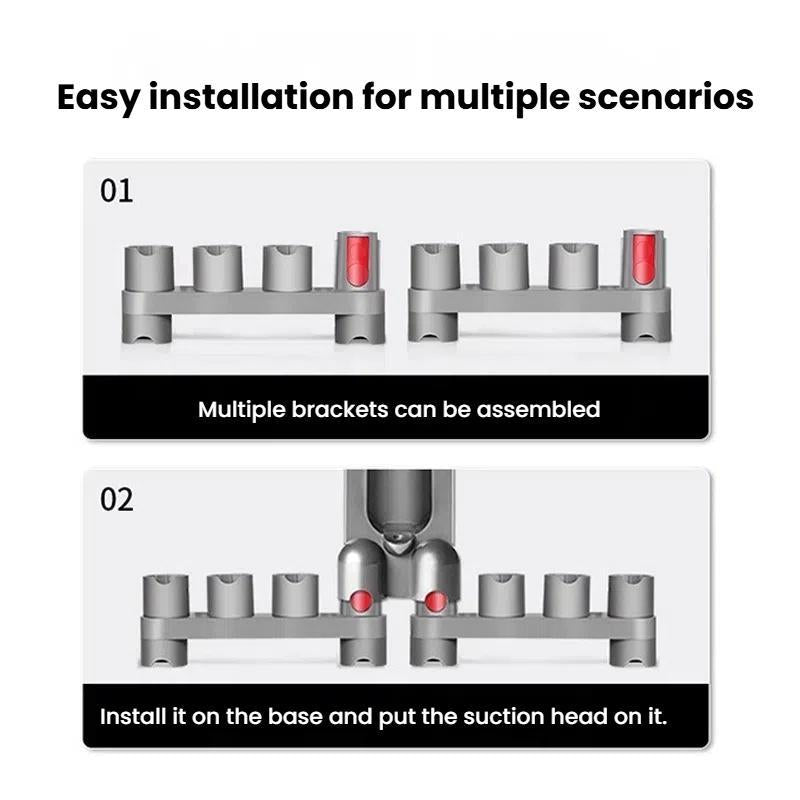 Easy installation for multiple scenarios

01

Multiple brackets can be assembled

02

Install it on the base and put the suction head on it.