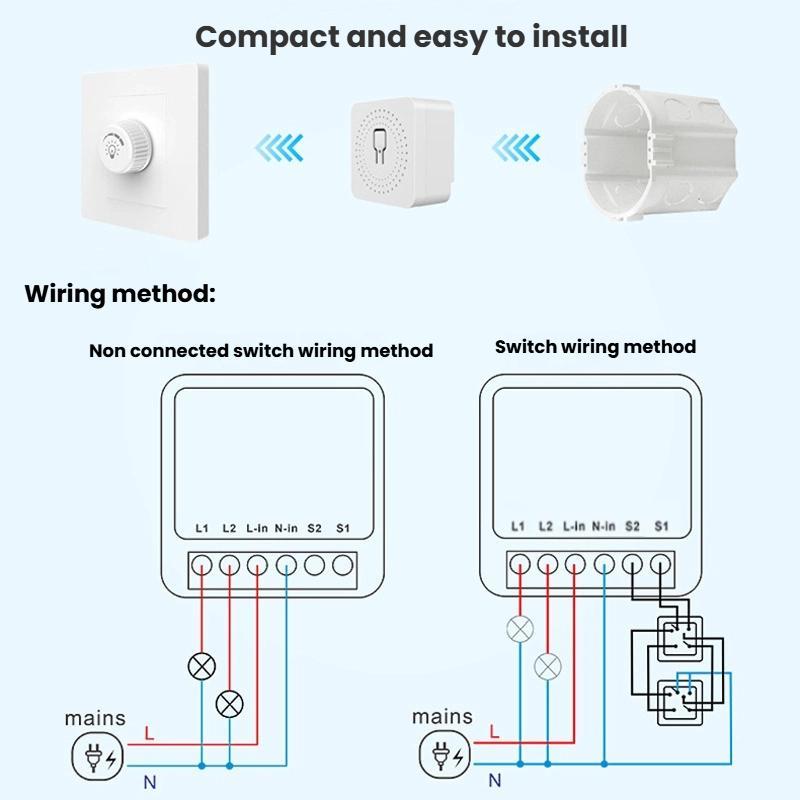 Compact and easy to install

Wiring method:

Non connected switch wiring method

L1 L2 L-in N-in S2 S1

mains

L

N

Switch wiring method

L1 L2 L-in N-in S2 S1

mains

L

N